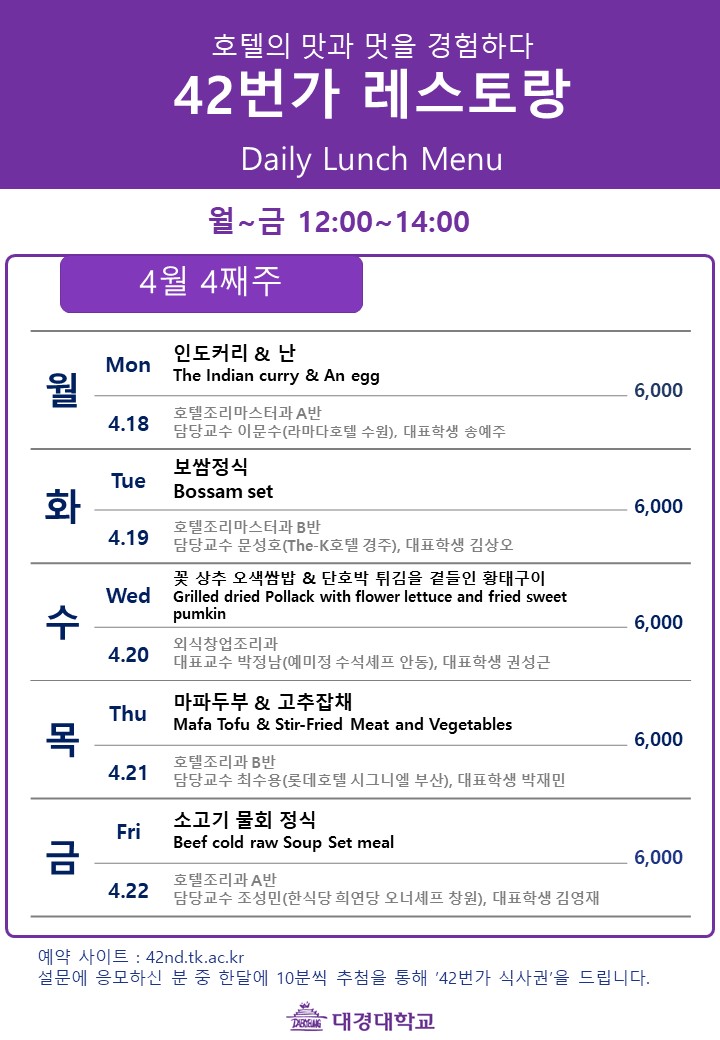 호텔의 맛과 멋을 경험하다

42번가 레스토랑

Daily Lunch Menu

월~금 12:00~14:00

4월 4째주

월
Mon
4.18
인도커리 & 난
The Indian curry & An egg
호텔조리마스터과 A반
담당교수 이문수(라마다호텔 수원), 대표학생 송예주
6,000

화
Tue
4.19
보쌈정식
Bossam set
호텔조리마스터과 B반
담당교수 문성호(The-K호텔 경주), 대표학생 김상오
6,000

수
Wed
4.20
꽃 상추 오색쌈밥 & 단호박 튀김을 곁들인 황태구이
Grilled dried Pollack with flower lettuce and fried sweet pumkin
외식창업조리과
대표교수 박정남(예미정 수석셰프 안동), 대표학생 권성근
6,000

목
Thu
4.21
마파두부 & 고추잡채
Mafa Tofu & Stir-Fried Meat and Vegetables
호텔조리과 B반
담당교수 최수용(롯데호텔 시그니엘 부산), 대표학생 박재민
6,000

금
Fri
4.22
소고기 물회 정식
Beef cold raw Soup Set meal
호텔조리과 A반
담당교수 조성민(한식당 희연당 오너셰프 창원), 대표학생 김영재
6,000

예약 사이트 : 42nd.tk.ac.kr
설문에 응모하신 분 중 한달에 10분씩 추첨을 통해 '42번가 식사권'을 드립니다.

대경대학교